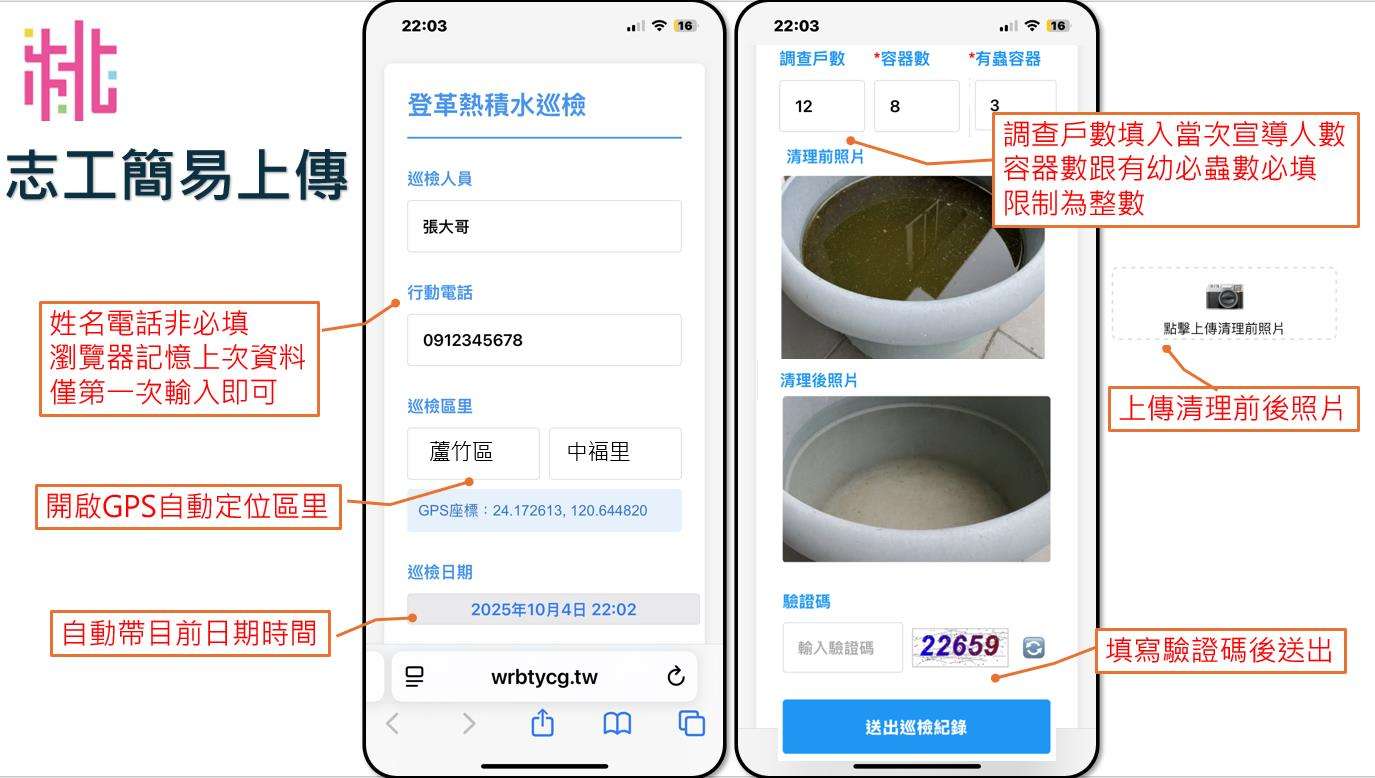 桃

志工簡易上傳

姓名電話非必填
瀏覽器記憶上次資料
僅第一次輸入即可

開啟GPS自動定位區里

自動帶目前日期時間

22:03

16

登革熱積水巡檢

巡檢人員

張大哥

行動電話

0912345678

巡檢區里

蘆竹區

中福里

GPS座標：24.172613, 120.644820

巡檢日期

2025年10月4日 22:02

wrbtycg.tw

22:03

16

調查戶數

*容器數

*有蟲容器

12

8

3

調查戶數填入當次宣導人數
容器數跟有幼必蟲數必填
限制為整數

清理前照片

清理後照片

驗證碼

輸入驗證碼

22659

送出巡檢紀錄

點擊上傳清理前照片

上傳清理前後照片

填寫驗證碼後送出